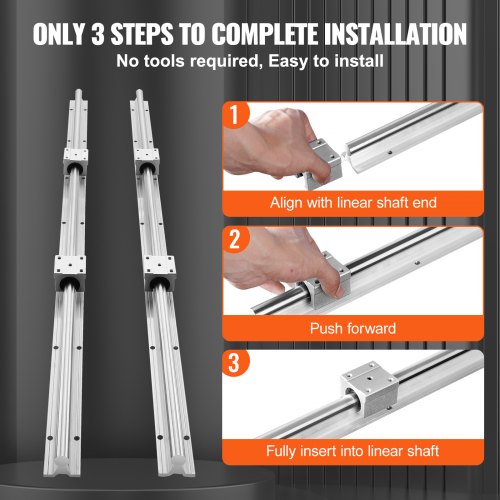 ONLY 3 STEPS TO COMPLETE INSTALLATION
No tools required, Easy to install

1
Align with linear shaft end

2
Push forward

3
Fully insert into linear shaft