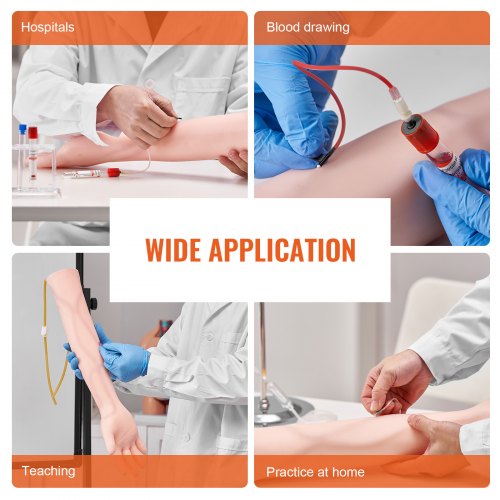 Hospitals

Blood drawing

WIDE APPLICATION

Teaching

Practice at home