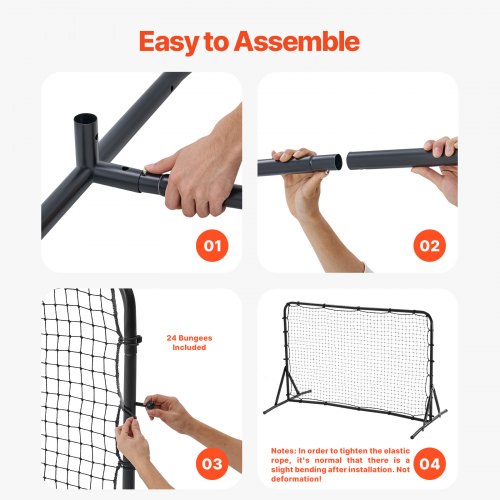 Easy to Assemble

01

02

24 Bungees Included

03

Notes: In order to tighten the elastic rope, it's normal that there is a slight bending after installation. Not deformation!

04