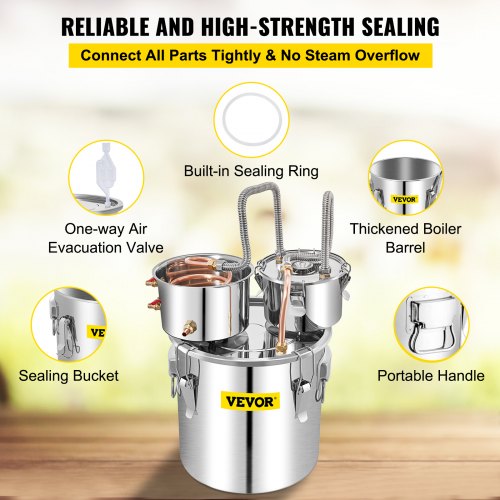 RELIABLE AND HIGH-STRENGTH SEALING

Connect All Parts Tightly & No Steam Overflow

Built-in Sealing Ring

One-way Air Evacuation Valve

VEVOR

Thickened Boiler Barrel

VEV

Sealing Bucket

Portable Handle

VEVOR