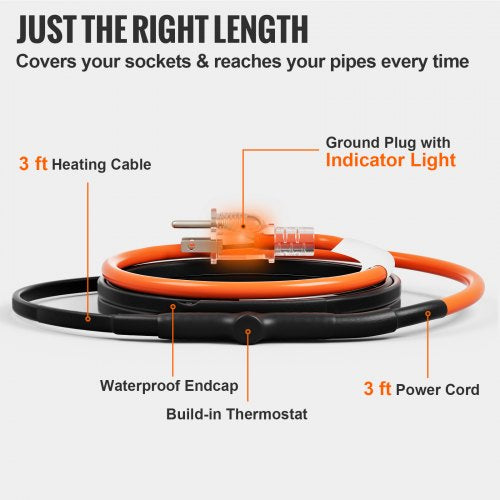 JUST THE RIGHT LENGTH
Covers your sockets & reaches your pipes every time

3 ft Heating Cable

Ground Plug with
Indicator Light

Waterproof Endcap

Build-in Thermostat

3 ft Power Cord