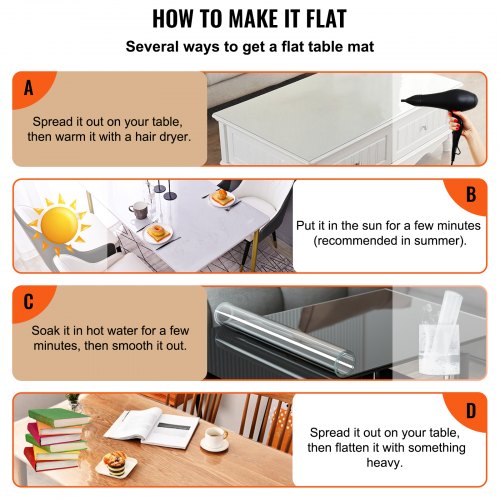 HOW TO MAKE IT FLAT

Several ways to get a flat table mat

A

Spread it out on your table, then warm it with a hair dryer.

B

Put it in the sun for a few minutes (recommended in summer).

C

Soak it in hot water for a few minutes, then smooth it out.

D

Spread it out on your table, then flatten it with something heavy.