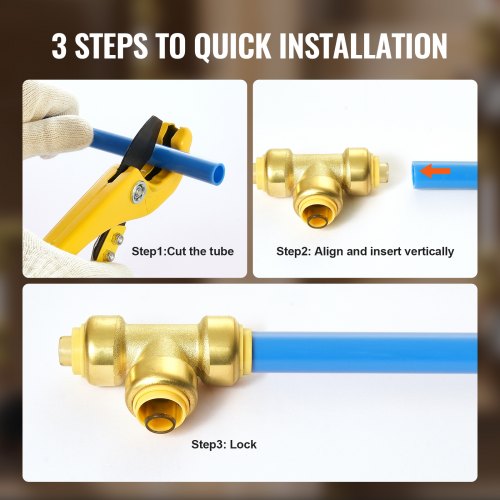 3 STEPS TO QUICK INSTALLATION

Step1:Cut the tube

Step2: Align and insert vertically

Step3: Lock