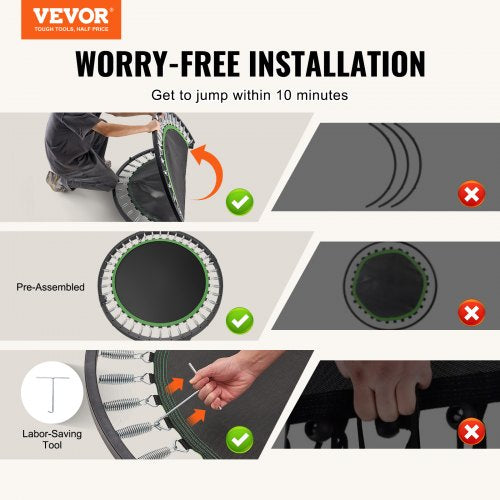 VEVOR
TOUGH TOOLS, HALF PRICE

WORRY-FREE INSTALLATION

Get to jump within 10 minutes

Pre-Assembled

Labor-Saving Tool