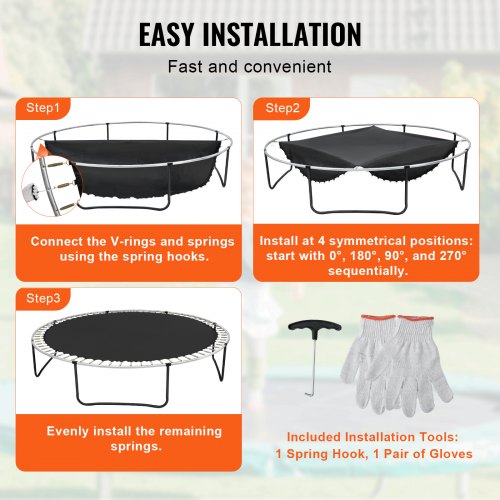 EASY INSTALLATION

Fast and convenient

Step1

Connect the V-rings and springs using the spring hooks.

Step2

Install at 4 symmetrical positions: start with 0°, 180°, 90°, and 270° sequentially.

Step3

Evenly install the remaining springs.

Included Installation Tools:
1 Spring Hook, 1 Pair of Gloves