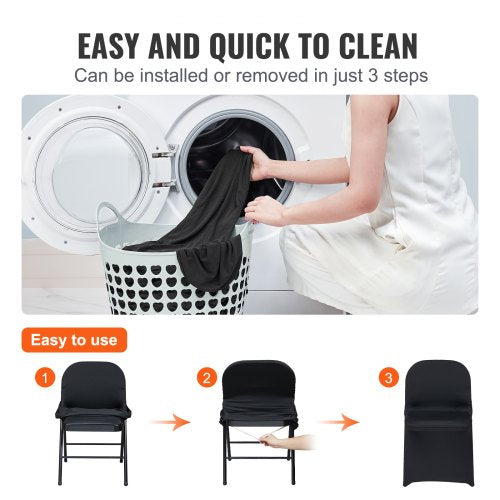 EASY AND QUICK TO CLEAN
Can be installed or removed in just 3 steps

Easy to use

1

2

3