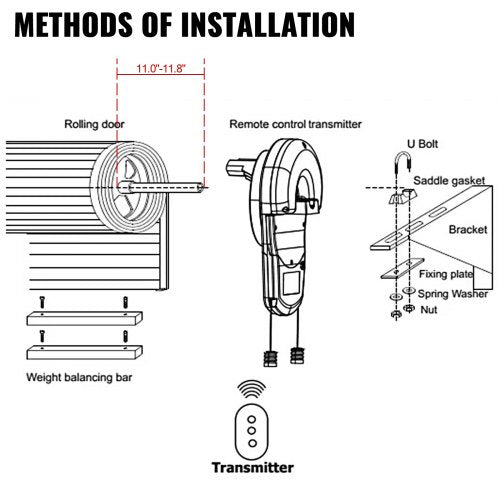 METHODS OF INSTALLATION

11.0"-11.8"

Rolling door

Remote control transmitter

U Bolt

Saddle gasket

Bracket

Fixing plate

Spring Washer

Nut

Weight balancing bar

Transmitter