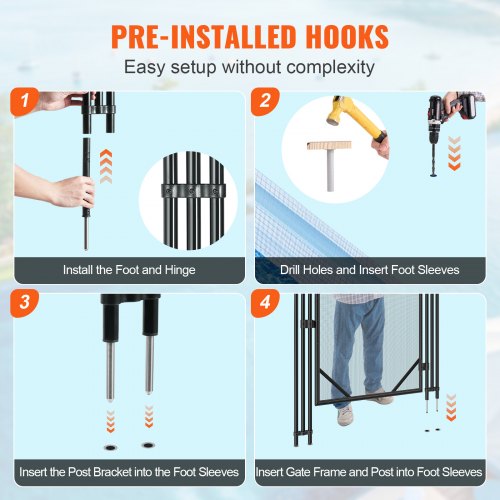 PRE-INSTALLED HOOKS
Easy setup without complexity

1
Install the Foot and Hinge

2
Drill Holes and Insert Foot Sleeves

3
Insert the Post Bracket into the Foot Sleeves

4
Insert Gate Frame and Post into Foot Sleeves