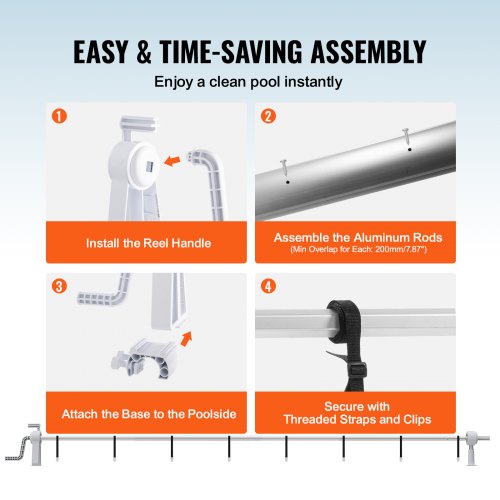 EASY & TIME-SAVING ASSEMBLY

Enjoy a clean pool instantly

1

Install the Reel Handle

2

Assemble the Aluminum Rods
(Min Overlap for Each: 200mm/7.87")

3

Attach the Base to the Poolside

4

Secure with Threaded Straps and Clips