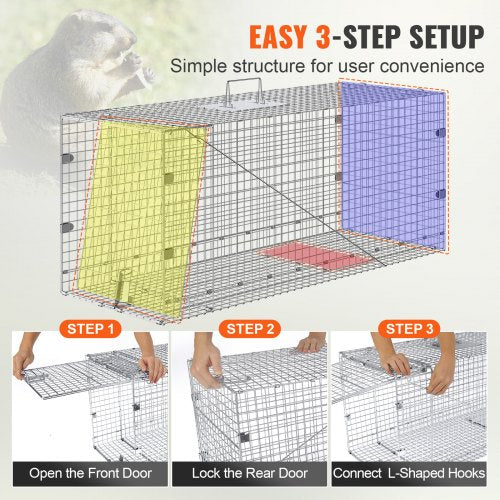 EASY 3-STEP SETUP
Simple structure for user convenience

STEP 1
Open the Front Door

STEP 2
Lock the Rear Door

STEP 3
Connect L-Shaped Hooks