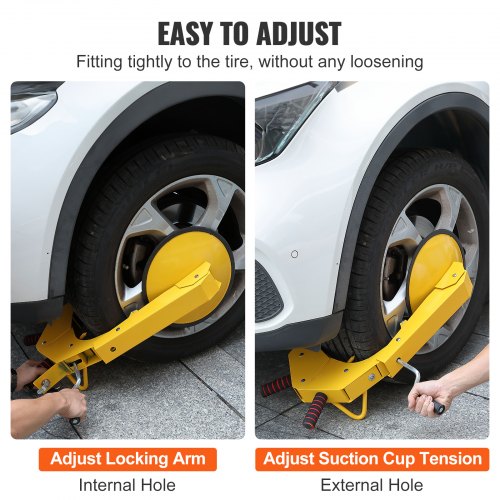 EASY TO ADJUST

Fitting tightly to the tire, without any loosening

Adjust Locking Arm

Internal Hole

Adjust Suction Cup Tension

External Hole