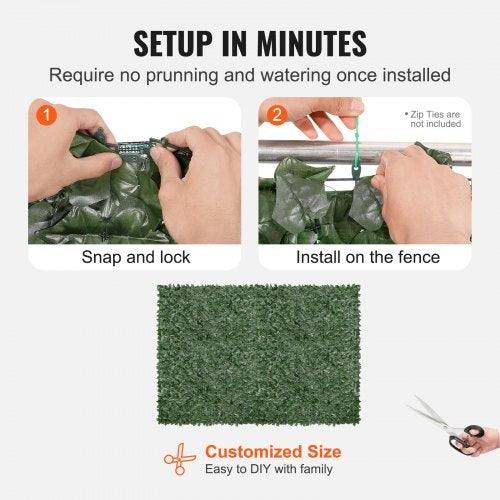 SETUP IN MINUTES

Require no prunning and watering once installed

1

Snap and lock

2

• Zip Ties are not included

Install on the fence

Customized Size

Easy to DIY with family