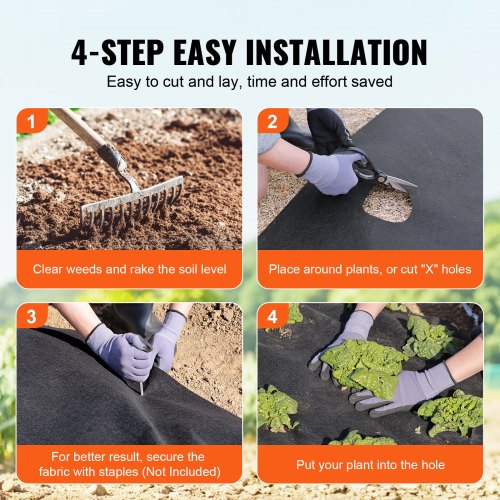 4-STEP EASY INSTALLATION

Easy to cut and lay, time and effort saved

1

Clear weeds and rake the soil level

2

Place around plants, or cut "X" holes

3

For better result, secure the fabric with staples (Not Included)

4

Put your plant into the hole