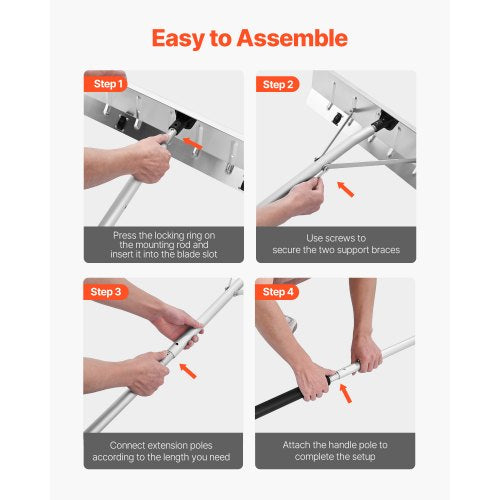 Easy to Assemble

Step 1

Press the locking ring on the mounting rod and insert it into the blade slot

Step 2

Use screws to secure the two support braces

Step 3

Connect extension poles according to the length you need

Step 4

Attach the handle pole to complete the setup