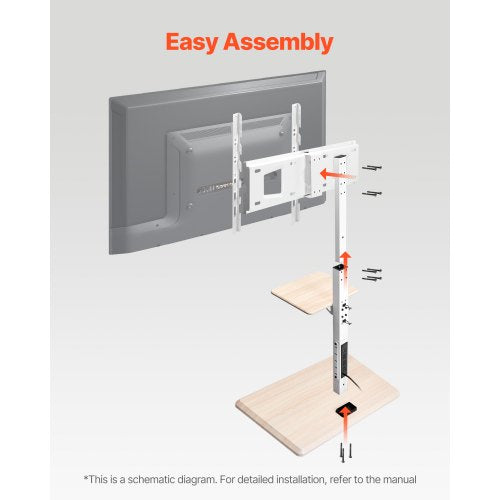 Easy Assembly

*This is a schematic diagram. For detailed installation, refer to the manual