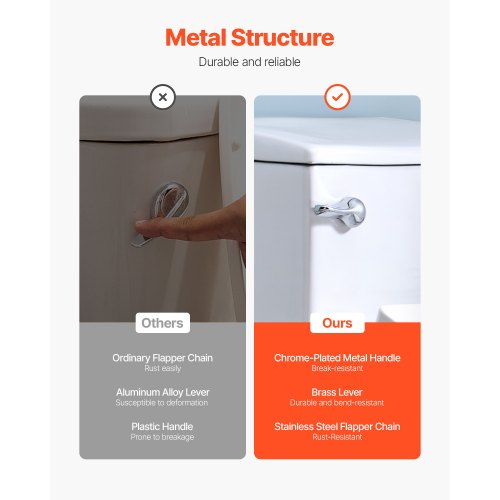 Metal Structure
Durable and reliable

Others

Ordinary Flapper Chain
Rust easily

Aluminum Alloy Lever
Susceptible to deformation

Plastic Handle
Prone to breakage

Ours

Chrome-Plated Metal Handle
Break-resistant

Brass Lever
Durable and bend-resistant

Stainless Steel Flapper Chain
Rust-Resistant