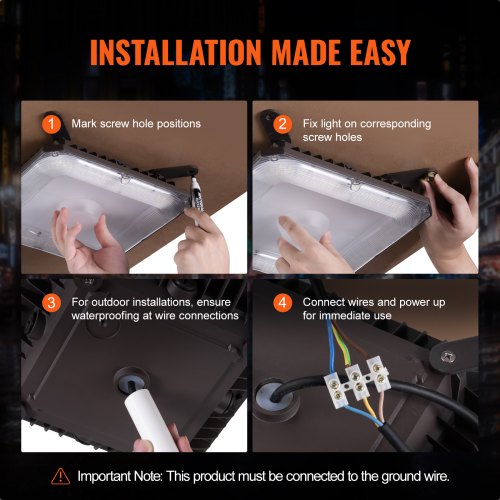 INSTALLATION MADE EASY

1 Mark screw hole positions

2 Fix light on corresponding screw holes

3 For outdoor installations, ensure waterproofing at wire connections

4 Connect wires and power up for immediate use

Important Note: This product must be connected to the ground wire.