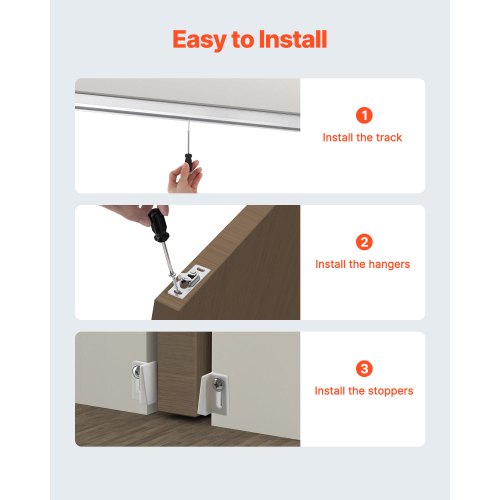 Easy to Install

1
Install the track

2
Install the hangers

3
Install the stoppers