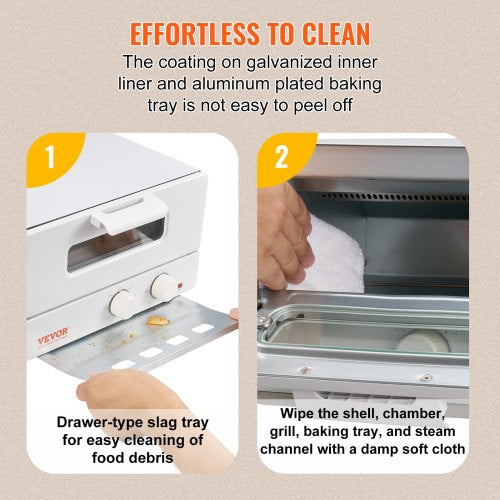 EFFORTLESS TO CLEAN

The coating on galvanized inner liner and aluminum plated baking tray is not easy to peel off

1

VEVOR

Drawer-type slag tray for easy cleaning of food debris

2

Wipe the shell, chamber, grill, baking tray, and steam channel with a damp soft cloth