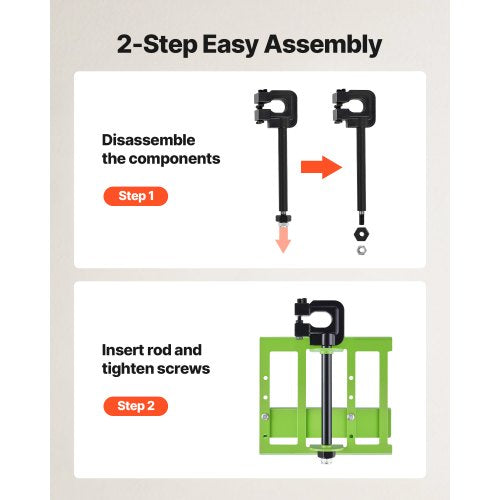 2-Step Easy Assembly

Disassemble the components

Step 1

Insert rod and tighten screws

Step 2