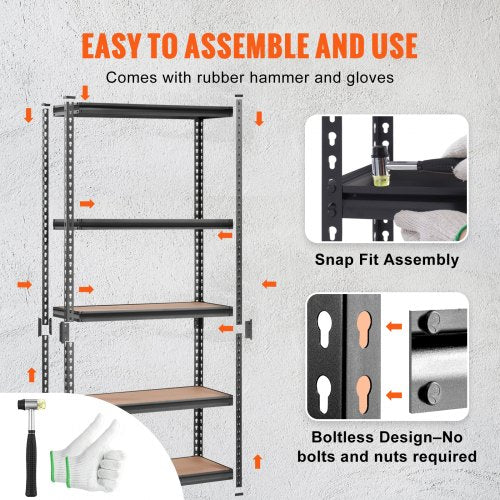 EASY TO ASSEMBLE AND USE

Comes with rubber hammer and gloves

Snap Fit Assembly

Boltless Design–No bolts and nuts required