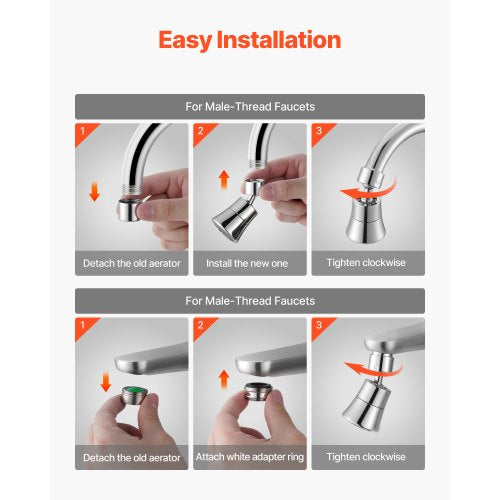 Easy Installation

For Male-Thread Faucets

1
Detach the old aerator

2
Install the new one

3
Tighten clockwise

For Male-Thread Faucets

1
Detach the old aerator

2
Attach white adapter ring

3
Tighten clockwise