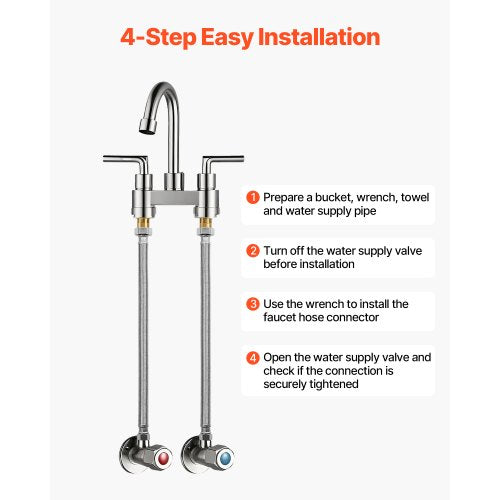 4-Step Easy Installation

1 Prepare a bucket, wrench, towel and water supply pipe

2 Turn off the water supply valve before installation

3 Use the wrench to install the faucet hose connector

4 Open the water supply valve and check if the connection is securely tightened