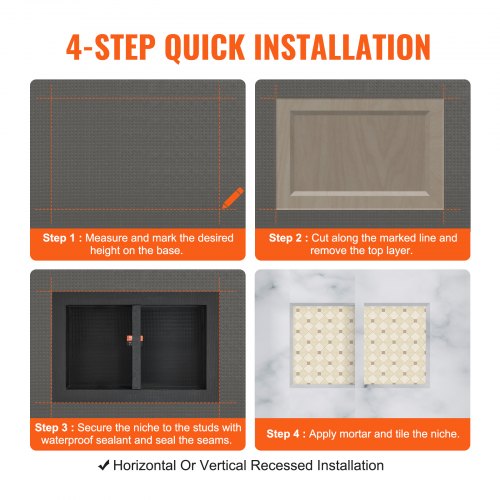 4-STEP QUICK INSTALLATION

Step 1 : Measure and mark the desired height on the base.

Step 2 : Cut along the marked line and remove the top layer.

Step 3 : Secure the niche to the studs with waterproof sealant and seal the seams.

Step 4 : Apply mortar and tile the niche.

✔ Horizontal Or Vertical Recessed Installation