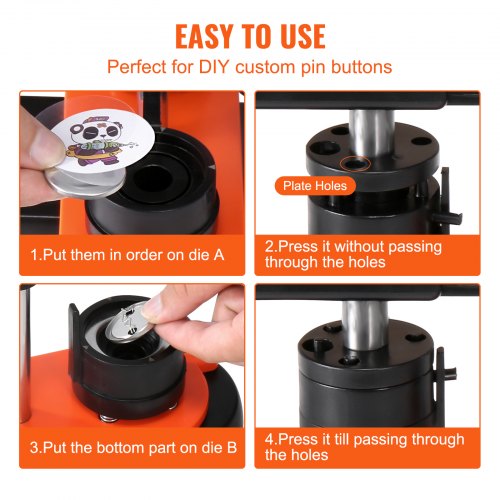 EASY TO USE
Perfect for DIY custom pin buttons

1.Put them in order on die A

Plate Holes

2.Press it without passing through the holes

3.Put the bottom part on die B

4.Press it till passing through the holes