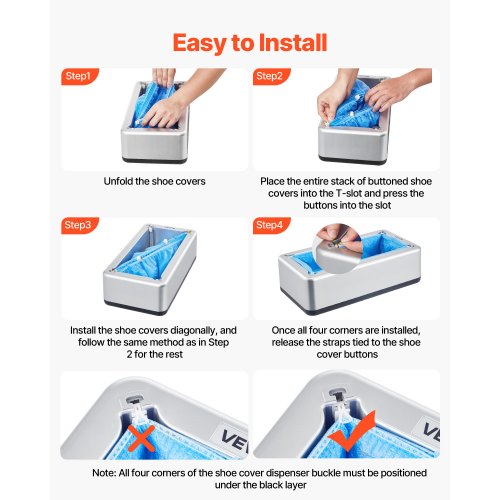 Easy to Install

Step1

Unfold the shoe covers

Step2

Place the entire stack of buttoned shoe covers into the T-slot and press the buttons into the slot

Step3

Install the shoe covers diagonally, and follow the same method as in Step 2 for the rest

Step4

Once all four corners are installed, release the straps tied to the shoe cover buttons

VE

VE

Note: All four corners of the shoe cover dispenser buckle must be positioned under the black layer