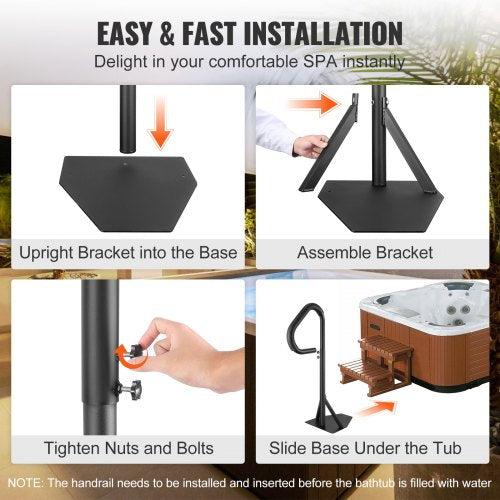 EASY & FAST INSTALLATION
Delight in your comfortable SPA instantly

Upright Bracket into the Base

Assemble Bracket

Tighten Nuts and Bolts

Slide Base Under the Tub

NOTE: The handrail needs to be installed and inserted before the bathtub is filled with water