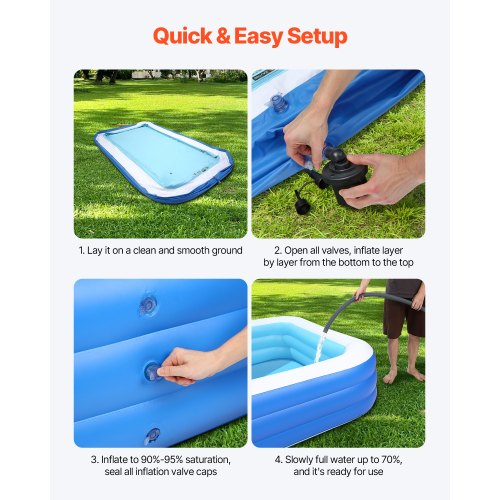 Quick & Easy Setup

1. Lay it on a clean and smooth ground

2. Open all valves, inflate layer by layer from the bottom to the top

3. Inflate to 90%-95% saturation, seal all inflation valve caps

4. Slowly full water up to 70%, and it's ready for use