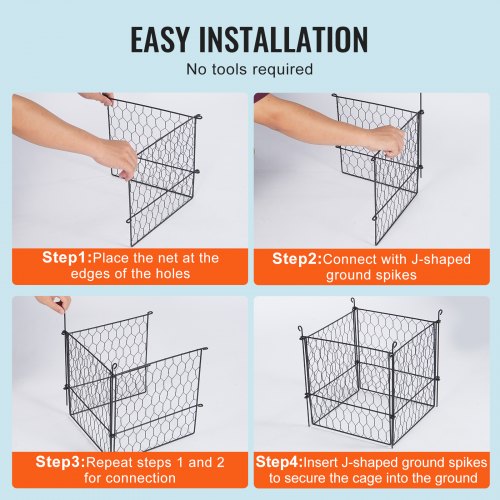 EASY INSTALLATION
No tools required

Step1:Place the net at the edges of the holes

Step2:Connect with J-shaped ground spikes

Step3:Repeat steps 1 and 2 for connection

Step4:Insert J-shaped ground spikes to secure the cage into the ground