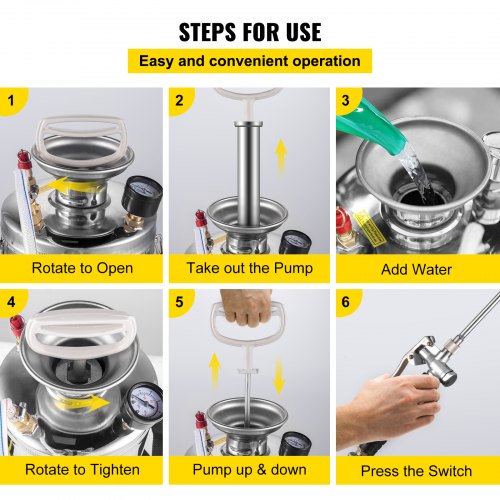 STEPS FOR USE

Easy and convenient operation

1

Rotate to Open

2

Take out the Pump

3

Add Water

4

Rotate to Tighten

5

Pump up & down

6

Press the Switch