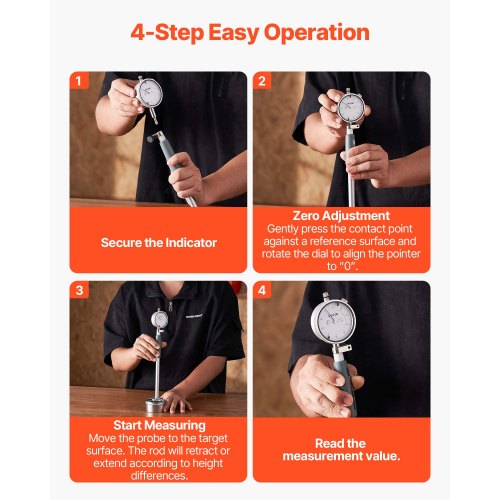 4-Step Easy Operation

1

Secure the Indicator

2

Zero Adjustment
Gently press the contact point against a reference surface and rotate the dial to align the pointer to "0".

3

Start Measuring
Move the probe to the target surface. The rod will retract or extend according to height differences.

4

Read the measurement value.