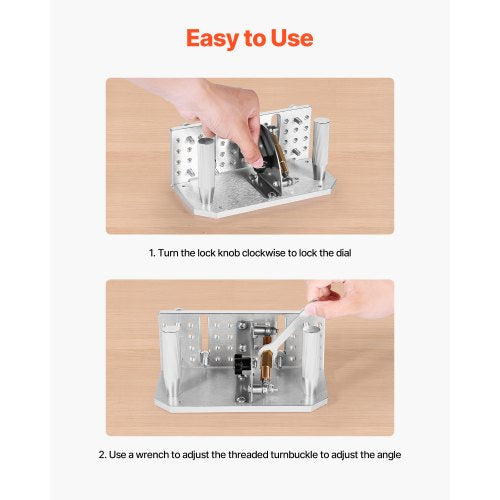 Easy to Use

1. Turn the lock knob clockwise to lock the dial

2. Use a wrench to adjust the threaded turnbuckle to adjust the angle