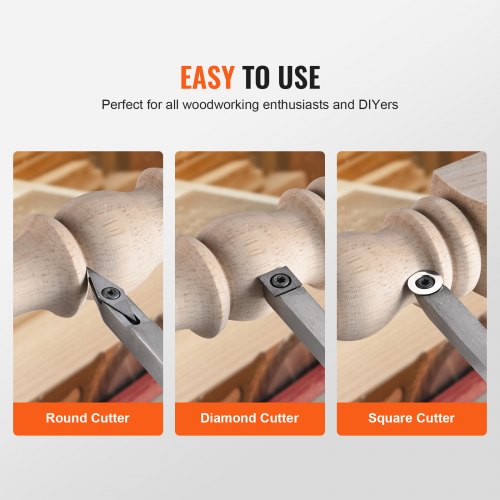 EASY TO USE
Perfect for all woodworking enthusiasts and DIYers

Round Cutter

Diamond Cutter

Square Cutter