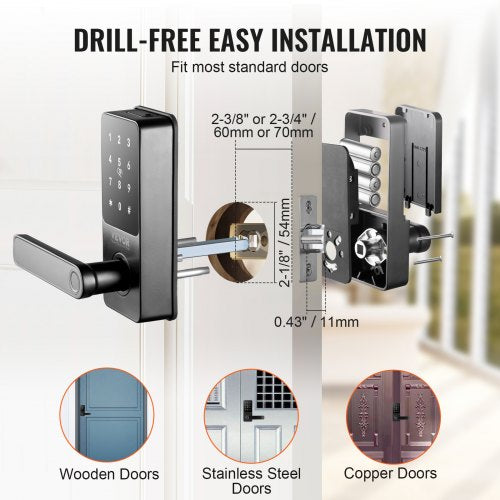 DRILL-FREE EASY INSTALLATION

Fit most standard doors

2-3/8" or 2-3/4" / 60mm or 70mm

1 2 3
4 5 6
7 8 9
* 0 #

VEVOR

2-1/8" / 54mm

0.43" / 11mm

Wooden Doors

Stainless Steel Doors

Copper Doors