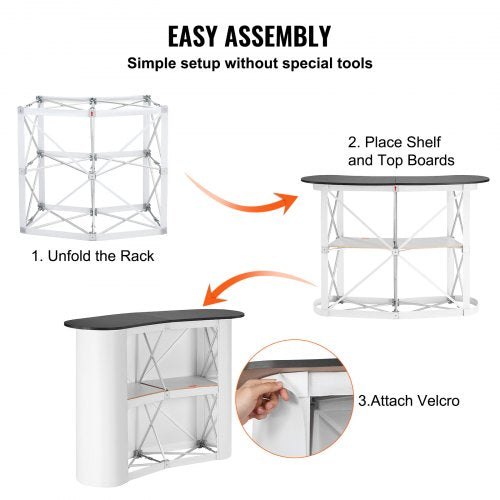 EASY ASSEMBLY

Simple setup without special tools

1. Unfold the Rack

2. Place Shelf and Top Boards

3.Attach Velcro