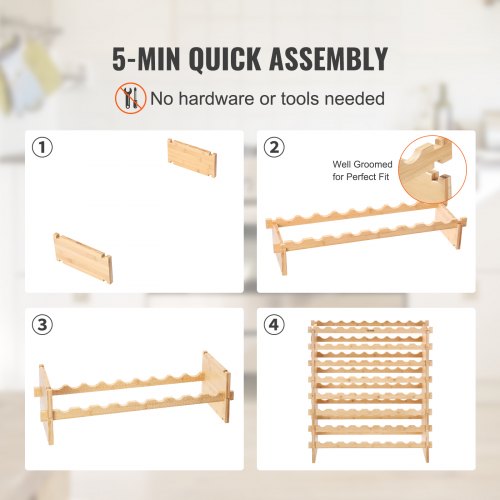 5-MIN QUICK ASSEMBLY

No hardware or tools needed

①

②

Well Groomed for Perfect Fit

③

④