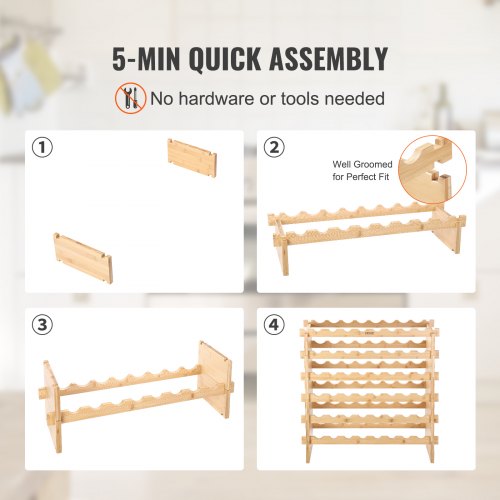 5-MIN QUICK ASSEMBLY

No hardware or tools needed

1

2

Well Groomed for Perfect Fit

3

4