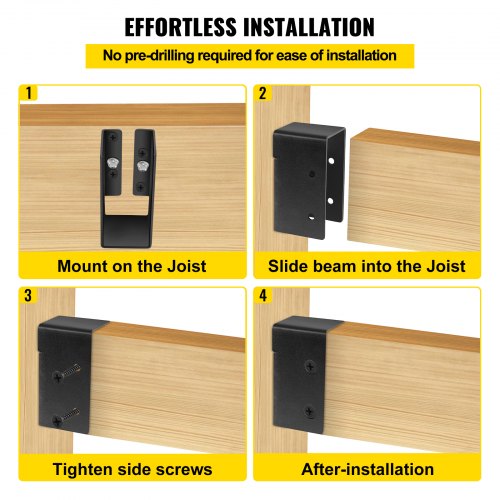 EFFORTLESS INSTALLATION

No pre-drilling required for ease of installation

1

Mount on the Joist

2

Slide beam into the Joist

3

Tighten side screws

4

After-installation