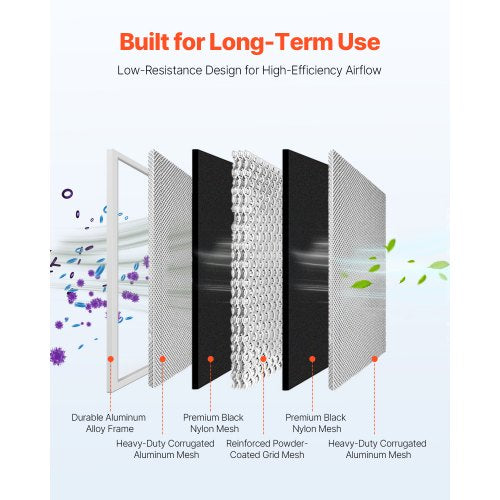 Built for Long-Term Use

Low-Resistance Design for High-Efficiency Airflow

Durable Aluminum Alloy Frame

Heavy-Duty Corrugated Aluminum Mesh

Premium Black Nylon Mesh

Reinforced Powder-Coated Grid Mesh

Premium Black Nylon Mesh

Heavy-Duty Corrugated Aluminum Mesh