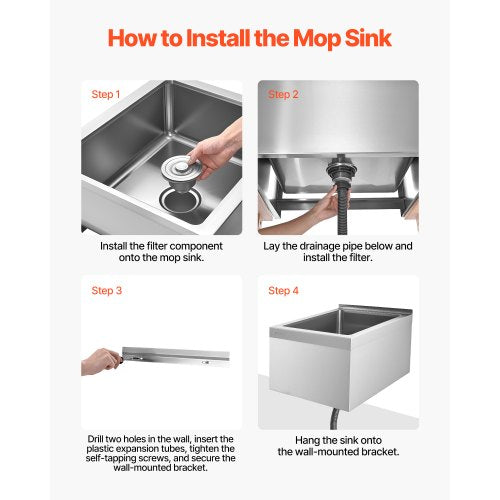 How to Install the Mop Sink

Step 1

Install the filter component onto the mop sink.

Step 2

Lay the drainage pipe below and install the filter.

Step 3

Drill two holes in the wall, insert the plastic expansion tubes, tighten the self-tapping screws, and secure the wall-mounted bracket.

Step 4

Hang the sink onto the wall-mounted bracket.