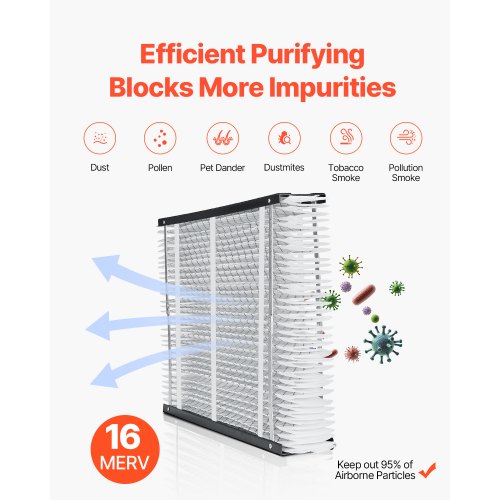 Efficient Purifying
Blocks More Impurities

Dust

Pollen

Pet Dander

Dustmites

Tobacco Smoke

Pollution Smoke

16
MERV

Keep out 95% of Airborne Particles