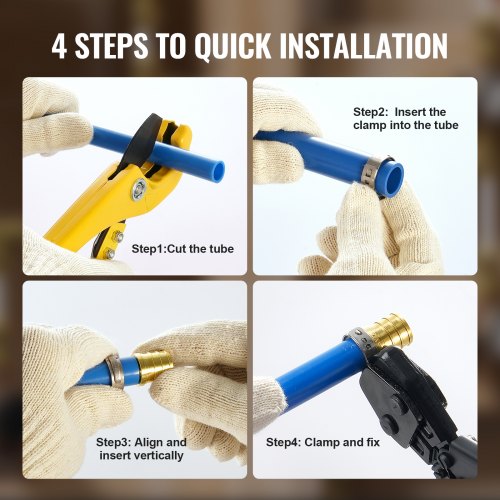 4 STEPS TO QUICK INSTALLATION

Step1:Cut the tube

Step2: Insert the clamp into the tube

Step3: Align and insert vertically

Step4: Clamp and fix