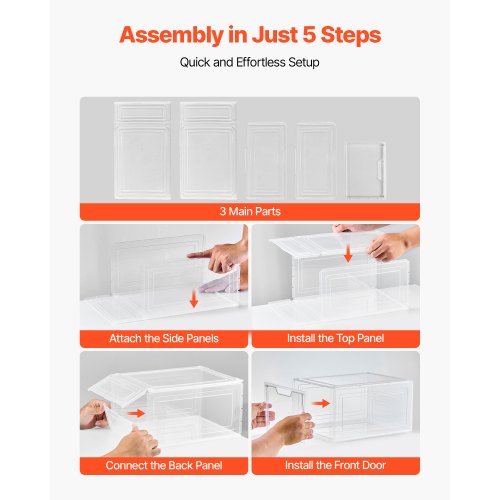 Assembly in Just 5 Steps

Quick and Effortless Setup

3 Main Parts

Attach the Side Panels

Install the Top Panel

Connect the Back Panel

Install the Front Door