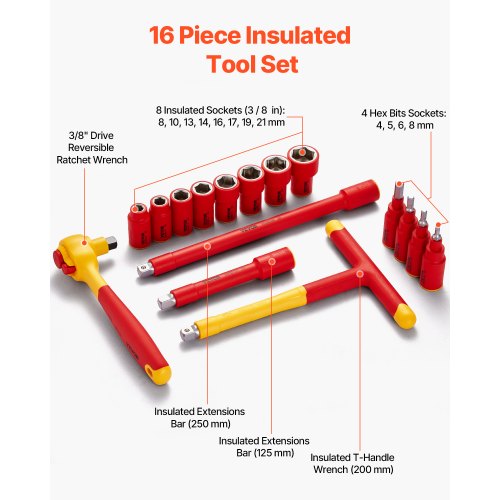 16 Piece Insulated Tool Set

8 Insulated Sockets (3 / 8 in): 8, 10, 13, 14, 16, 17, 19, 21 mm

4 Hex Bits Sockets: 4, 5, 6, 8 mm

3/8" Drive Reversible Ratchet Wrench

Insulated Extensions Bar (250 mm)

Insulated Extensions Bar (125 mm)

Insulated T-Handle Wrench (200 mm)