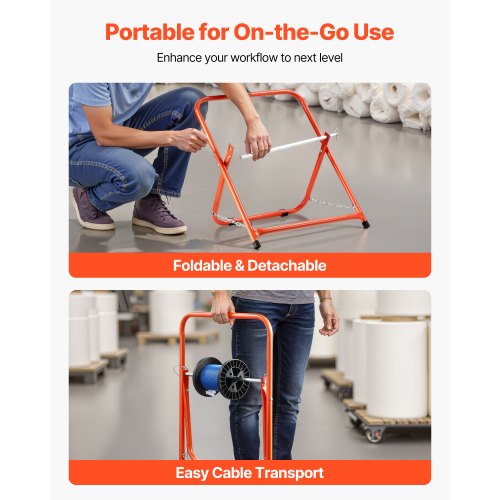 Portable for On-the-Go Use

Enhance your workflow to next level

Foldable & Detachable

Easy Cable Transport