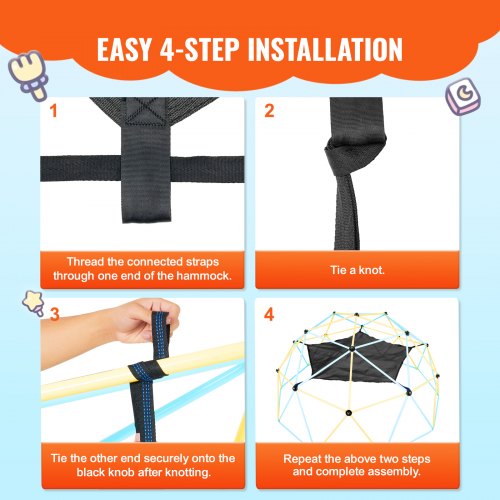 EASY 4-STEP INSTALLATION

1

Thread the connected straps through one end of the hammock.

2

Tie a knot.

3

Tie the other end securely onto the black knob after knotting.

4

Repeat the above two steps and complete assembly.